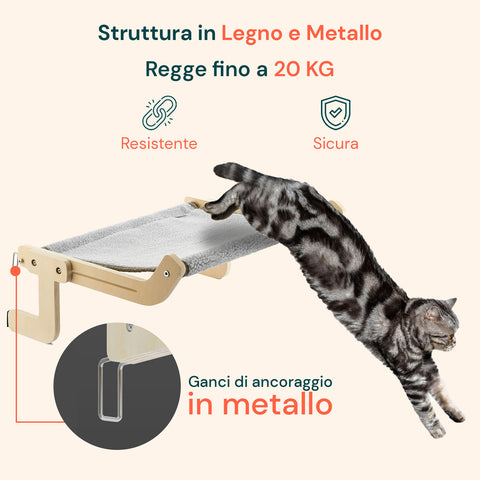 Struttura in Legno e Metallo

Regge fino a 20 KG

Resistente

Sicura

Ganci di ancoraggio
in metallo