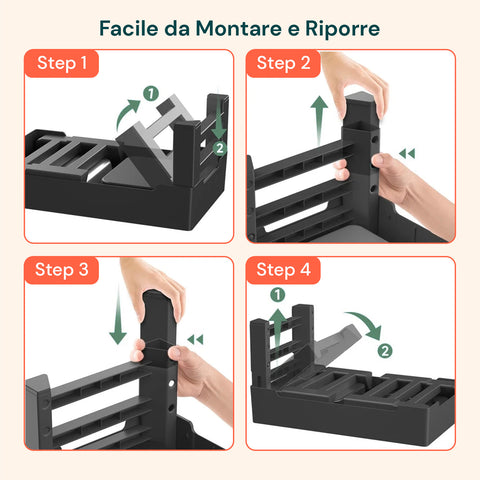 Facile da Montare e Riporre

Step 1

1

2

Step 2

Step 3

Step 4

1

2