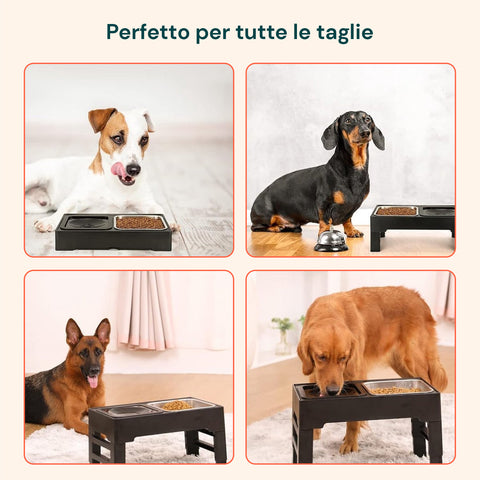 Perfetto per tutte le taglie