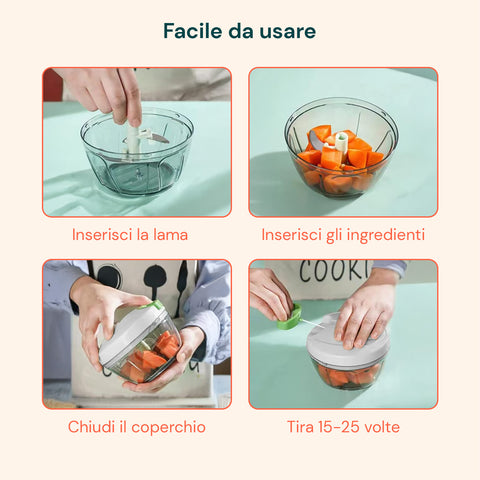 Facile da usare

Inserisci la lama

Inserisci gli ingredienti

Chiudi il coperchio

COOKI

Tira 15-25 volte