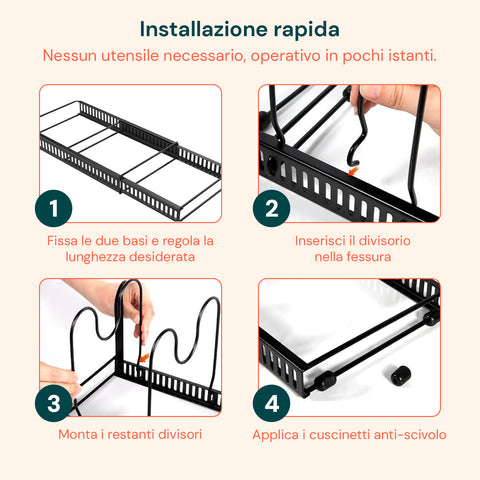 Installazione rapida

Nessun utensile necessario, operativo in pochi istanti.

1

Fissa le due basi e regola la lunghezza desiderata

2

Inserisci il divisorio nella fessura

3

Monta i restanti divisori

4

Applica i cuscinetti anti-scivolo