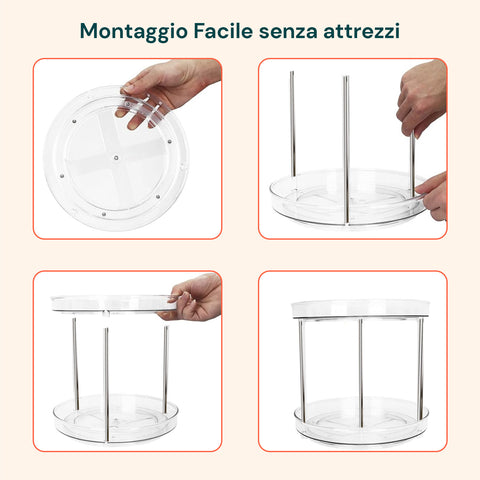 Montaggio Facile senza attrezzi