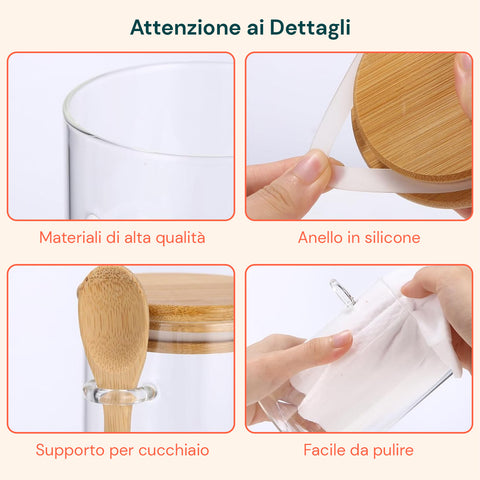 Attenzione ai Dettagli

Materiali di alta qualità

Anello in silicone

Supporto per cucchiaio

Facile da pulire