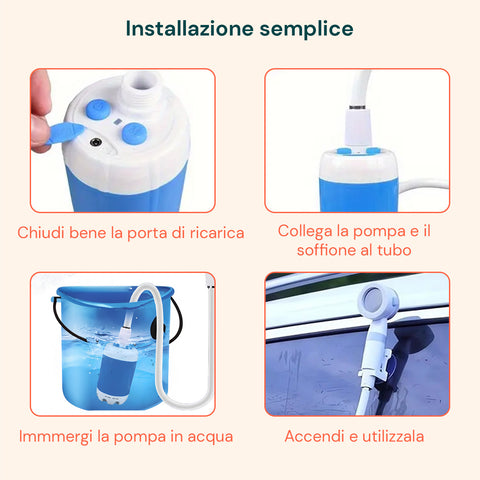 Installazione semplice

Chiudi bene la porta di ricarica

Collega la pompa e il soffione al tubo

Immmergi la pompa in acqua

Accendi e utilizzala