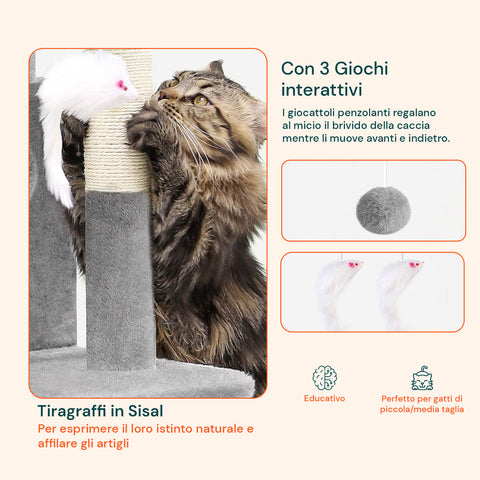 Con 3 Giochi interattivi

I giocattoli penzolanti regalano al micio il brivido della caccia mentre li muove avanti e indietro.

Educativo

Perfetto per gatti di piccola/media taglia

Tiragraffi in Sisal

Per esprimere il loro istinto naturale e affilare gli artigli