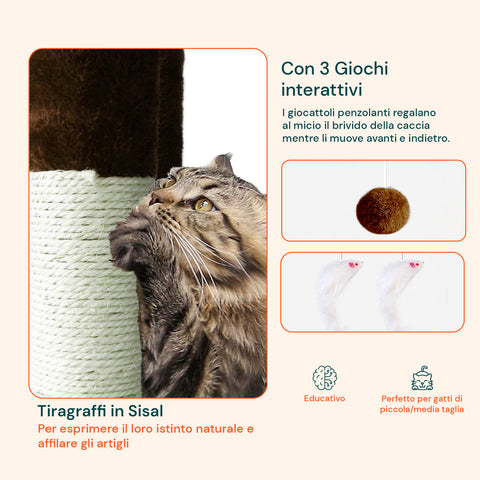 Con 3 Giochi interattivi

I giocattoli penzolanti regalano al micio il brivido della caccia mentre li muove avanti e indietro.

Educativo

Perfetto per gatti di piccola/media taglia

Tiragraffi in Sisal

Per esprimere il loro istinto naturale e affilare gli artigli