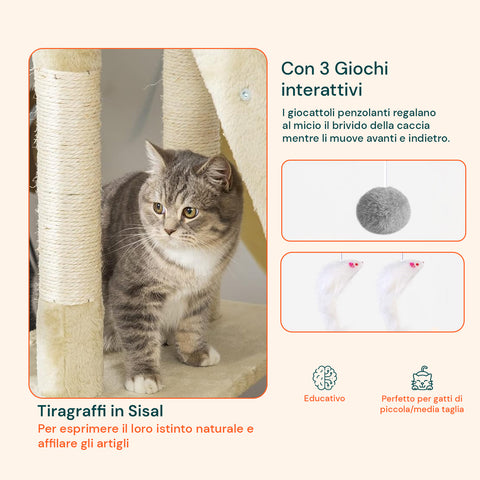 Con 3 Giochi interattivi

I giocattoli penzolanti regalano al micio il brivido della caccia mentre li muove avanti e indietro.

Educativo

Perfetto per gatti di piccola/media taglia

Tiragraffi in Sisal

Per esprimere il loro istinto naturale e affilare gli artigli