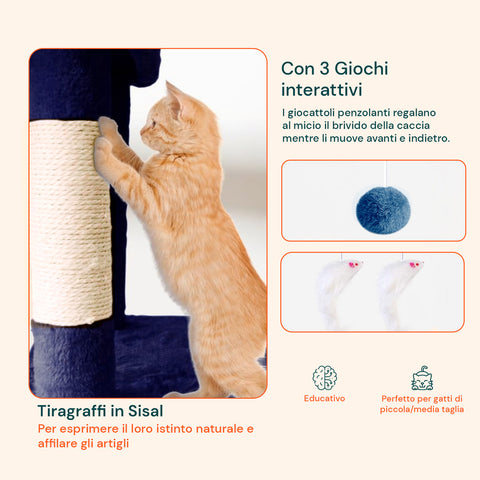 Con 3 Giochi interattivi

I giocattoli penzolanti regalano al micio il brivido della caccia mentre li muove avanti e indietro.

Educativo

Perfetto per gatti di piccola/media taglia

Tiragraffi in Sisal

Per esprimere il loro istinto naturale e affilare gli artigli