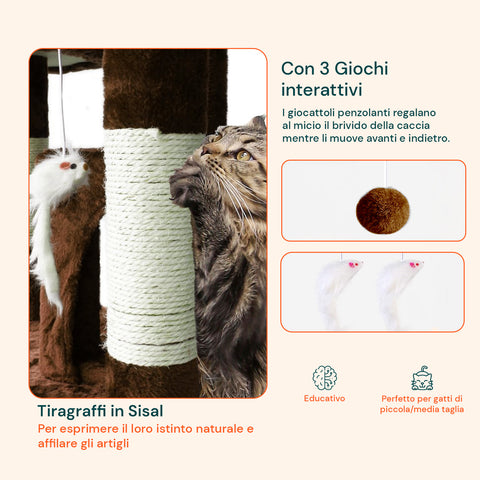 Con 3 Giochi interattivi

I giocattoli penzolanti regalano al micio il brivido della caccia mentre li muove avanti e indietro.

Educativo

Perfetto per gatti di piccola/media taglia

Tiragraffi in Sisal

Per esprimere il loro istinto naturale e affilare gli artigli