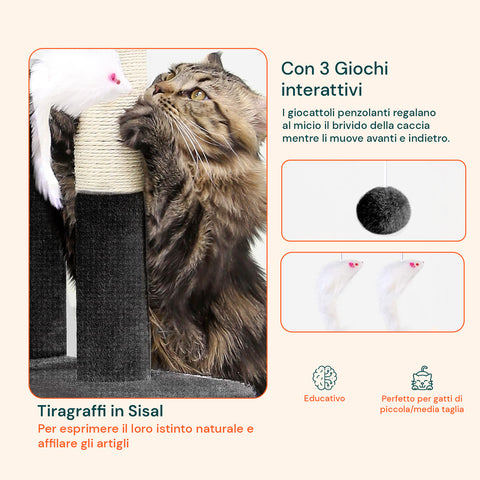 Con 3 Giochi interattivi

I giocattoli penzolanti regalano al micio il brivido della caccia mentre li muove avanti e indietro.

Educativo

Perfetto per gatti di piccola/media taglia

Tiragraffi in Sisal

Per esprimere il loro istinto naturale e affilare gli artigli