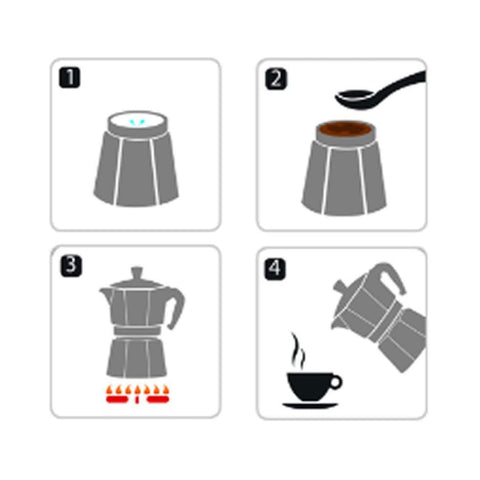 1

2

3

4