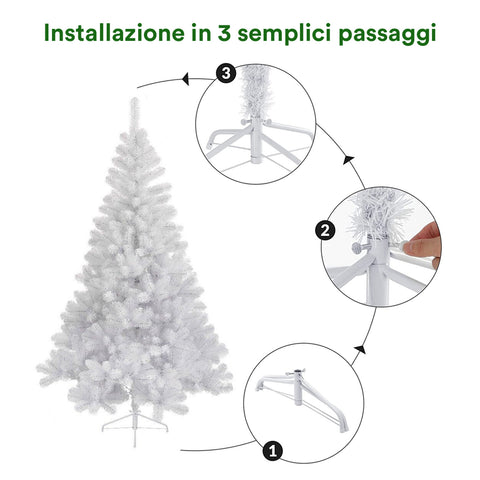 Installazione in 3 semplici passaggi

3

2

1