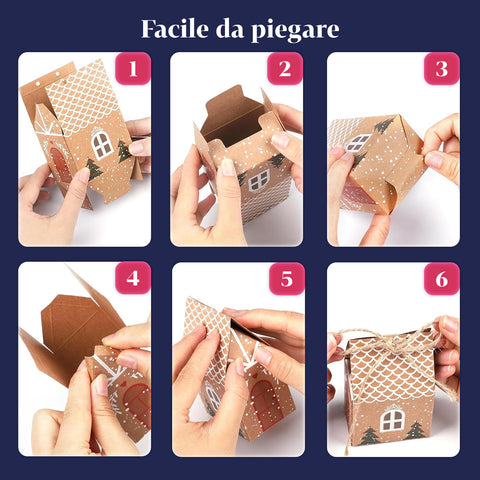 Facile da piegare

1

2

3

4

5

6