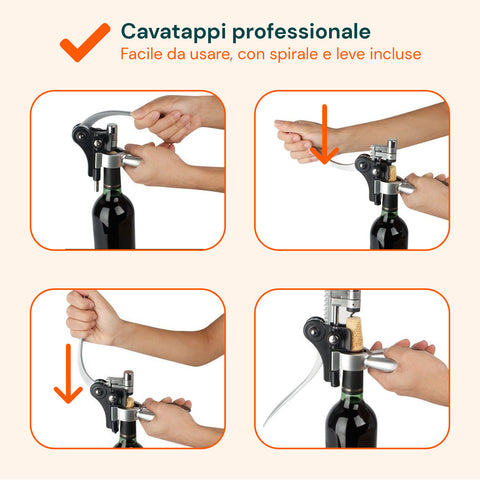 Cavatappi professionale
Facile da usare, con spirale e leve incluse