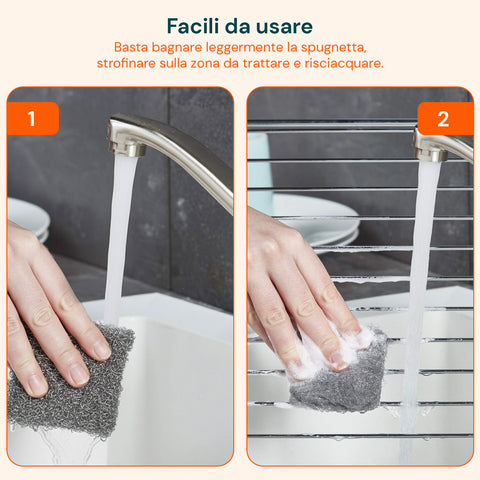 Facili da usare

Basta bagnare leggermente la spugnetta, strofinare sulla zona da trattare e risciacquare.

1

2