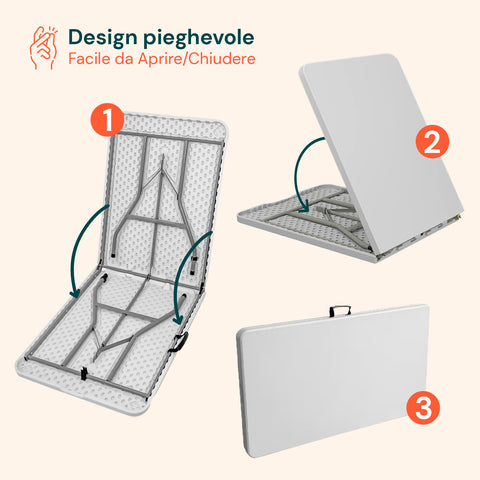 Design pieghevole
Facile da Aprire/Chiudere

1

2

3