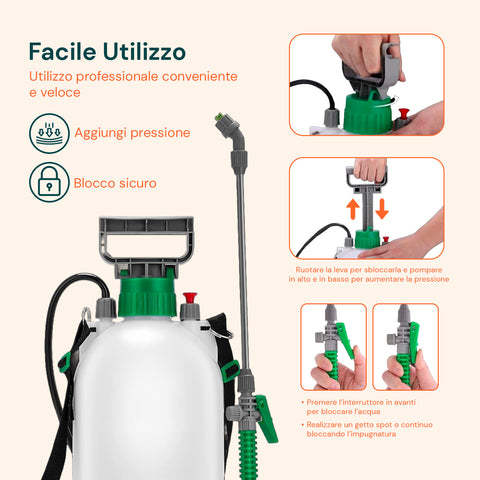 Facile Utilizzo

Utilizzo professionale conveniente e veloce

Aggiungi pressione

Blocco sicuro

Ruotare la leva per sbloccarla e pompare in alto e in basso per aumentare la pressione

• Premere l'interruttore in avanti per bloccare l'acqua

• Realizzare un getto spot o continuo bloccando l'impugnatura