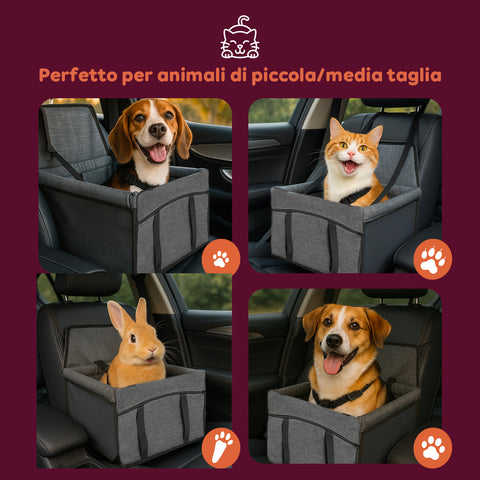 Perfetto per animali di piccola/media taglia