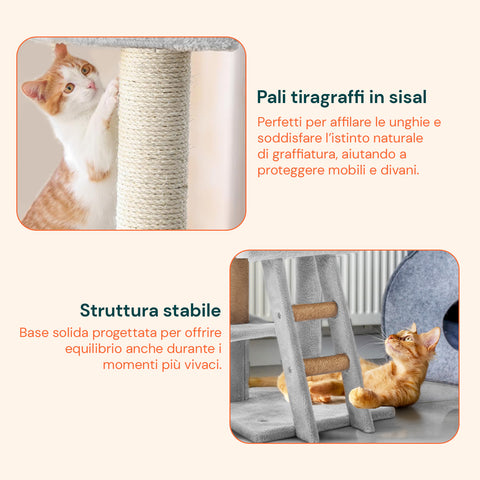 Pali tiragraffi in sisal

Perfetti per affilare le unghie e soddisfare l'istinto naturale di graffiatura, aiutando a proteggere mobili e divani.

Struttura stabile

Base solida progettata per offrire equilibrio anche durante i momenti più vivaci.