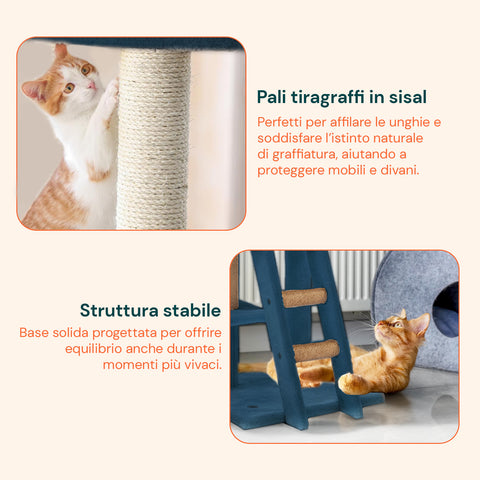 Pali tiragraffi in sisal

Perfetti per affilare le unghie e soddisfare l'istinto naturale di graffiatura, aiutando a proteggere mobili e divani.

Struttura stabile

Base solida progettata per offrire equilibrio anche durante i momenti più vivaci.