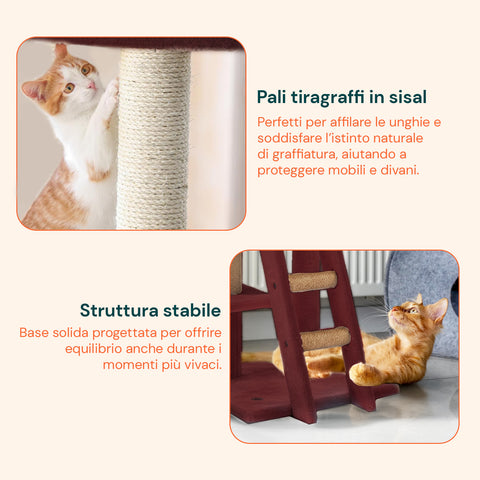 Pali tiragraffi in sisal

Perfetti per affilare le unghie e soddisfare l'istinto naturale di graffiatura, aiutando a proteggere mobili e divani.

Struttura stabile

Base solida progettata per offrire equilibrio anche durante i momenti più vivaci.