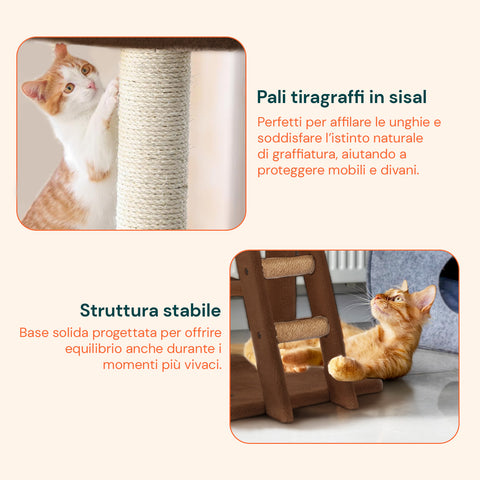 Pali tiragraffi in sisal

Perfetti per affilare le unghie e soddisfare l'istinto naturale di graffiatura, aiutando a proteggere mobili e divani.

Struttura stabile

Base solida progettata per offrire equilibrio anche durante i momenti più vivaci.