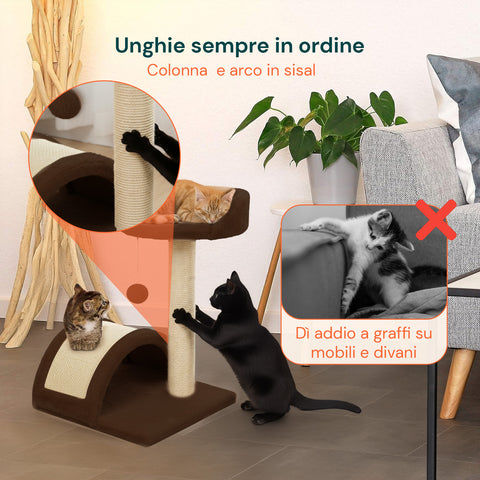 Unghie sempre in ordine
Colonna e arco in sisal

Dì addio a graffi su mobili e divani