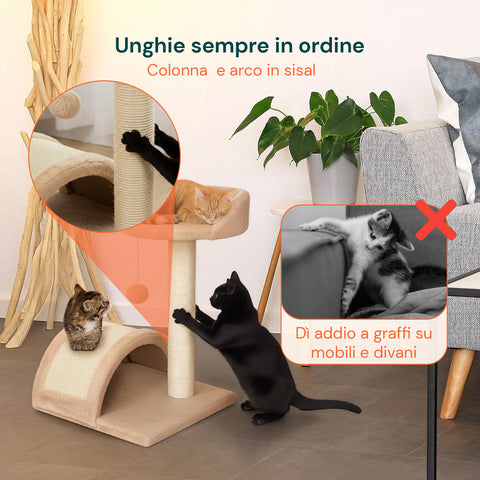 Unghie sempre in ordine
Colonna  e arco in sisal

Dì addio a graffi su mobili e divani