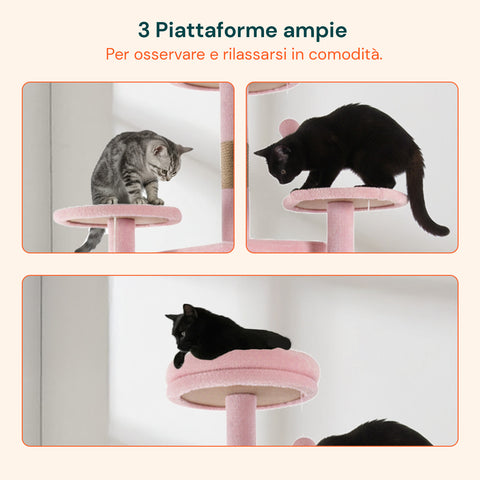 3 Piattaforme ampie
Per osservare e rilassarsi in comodità.