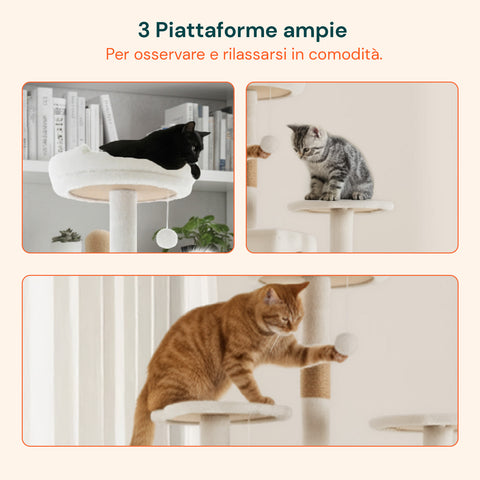 3 Piattaforme ampie
Per osservare e rilassarsi in comodità.