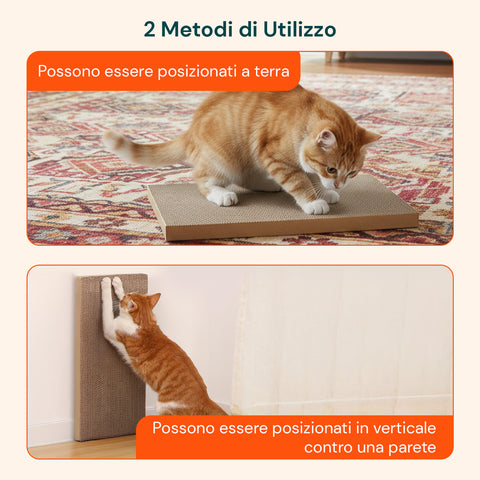 2 Metodi di Utilizzo

Possono essere posizionati a terra

Possono essere posizionati in verticale contro una parete