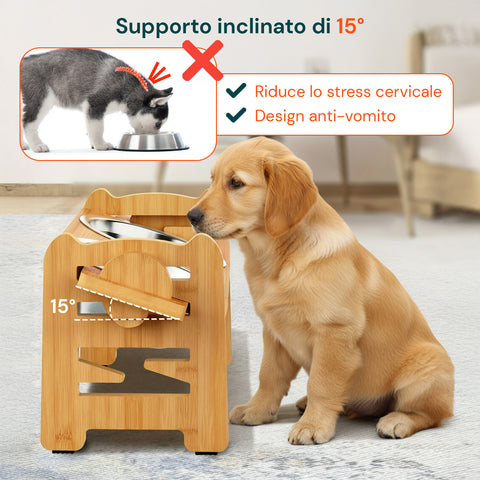 Supporto inclinato di 15°

Riduce lo stress cervicale
Design anti-vomito

15°