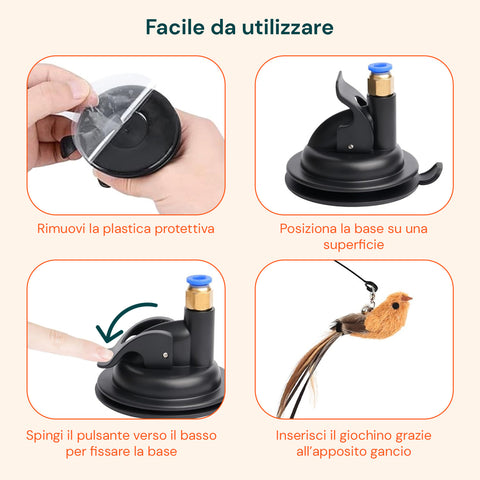 Facile da utilizzare

Rimuovi la plastica protettiva

Posiziona la base su una superficie

Spingi il pulsante verso il basso per fissare la base

Inserisci il giochino grazie all'apposito gancio