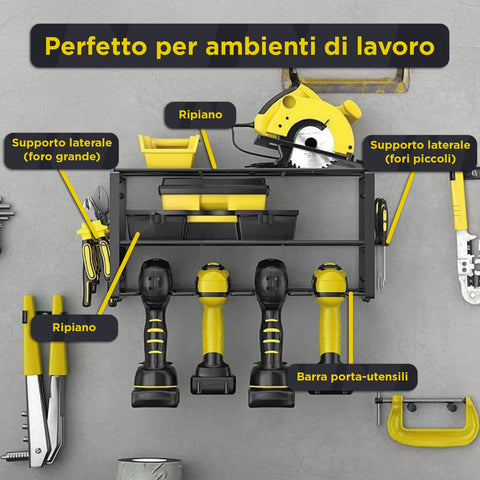 Perfetto per ambienti di lavoro

Ripiano

Supporto laterale (foro grande)

Supporto laterale (fori piccoli)

Ripiano

Barra porta-utensili