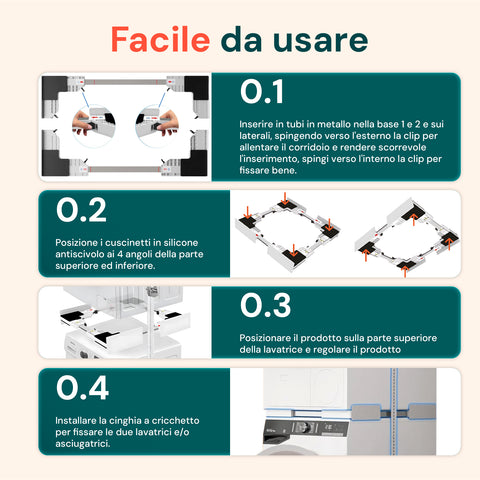 Facile da usare

0.1

Inserire in tubi in metallo nella base 1 e 2 e sui laterali, spingendo verso l'esterno la clip per allentare il corridoio e rendere scorrevole l'inserimento, spingi verso l'interno la clip per fissare bene.

0.2

Posizione i cuscinetti in silicone antiscivolo ai 4 angoli della parte superiore ed inferiore.

0.3

Posizionare il prodotto sulla parte superiore della lavatrice e regolare il prodotto

0.4

Installare la cinghia a cricchetto per fissare le due lavatrici e/o asciugatrici.