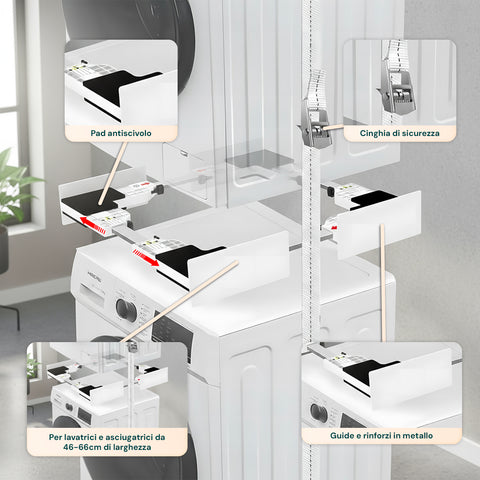 Pad antiscivolo

Cinghia di sicurezza

Per lavatrici e asciugatrici da 46-66cm di larghezza

Guide e rinforzi in metallo