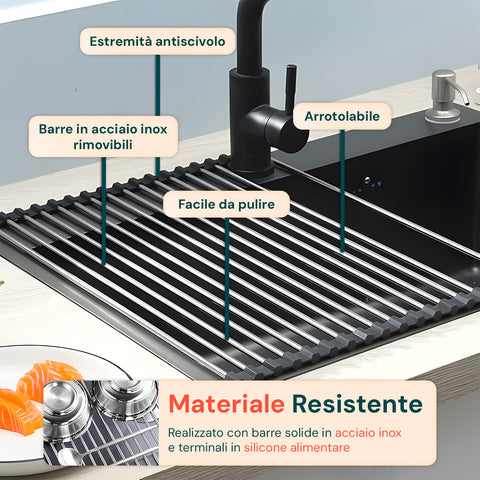 Estremità antiscivolo

Barre in acciaio inox rimovibili

Arrotolabile

Facile da pulire

Materiale Resistente

Realizzato con barre solide in acciaio inox e terminali in silicone alimentare