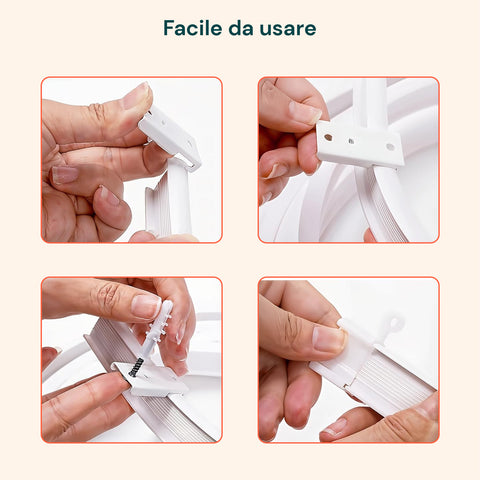 Facile da usare