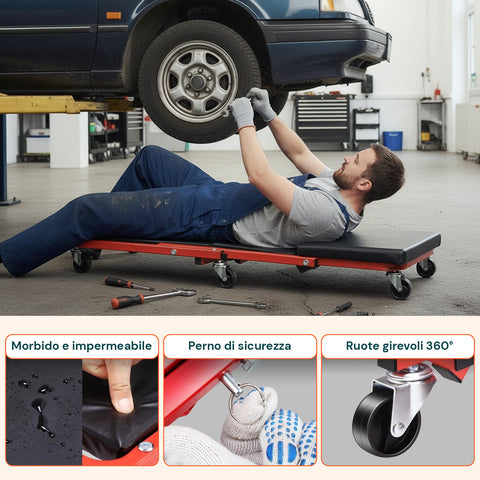 Morbido e impermeabile

Perno di sicurezza

Ruote girevoli 360°