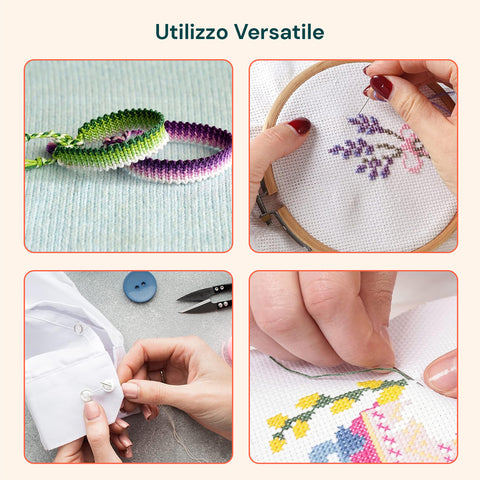 Utilizzo Versatile