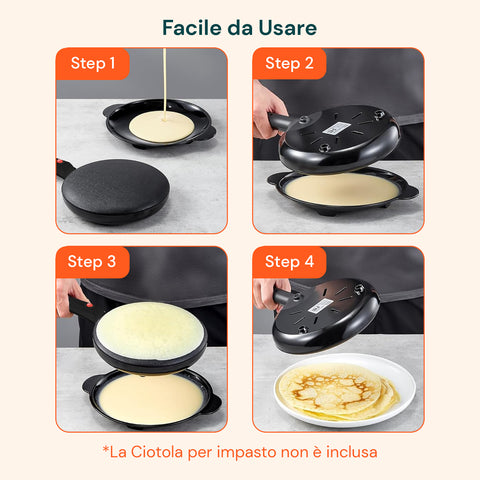 Facile da Usare

Step 1

Step 2

Step 3

Step 4

*La Ciotola per impasto non è inclusa