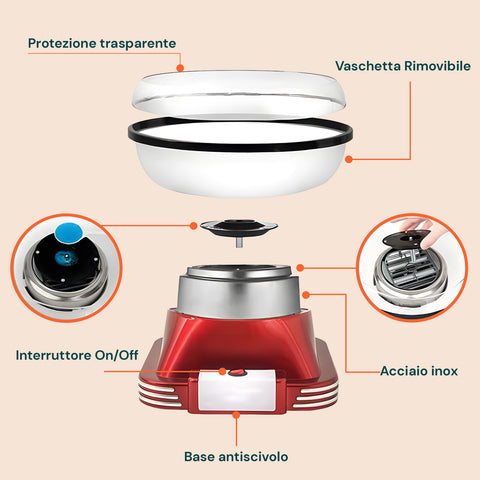 Protezione trasparente

Vaschetta Rimovibile

Interruttore On/Off

Acciaio inox

Base antiscivolo