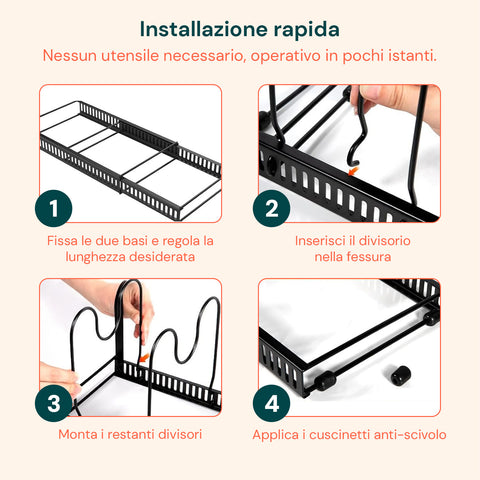 Installazione rapida

Nessun utensile necessario, operativo in pochi istanti.

1

Fissa le due basi e regola la lunghezza desiderata

2

Inserisci il divisorio nella fessura

3

Monta i restanti divisori

4

Applica i cuscinetti anti-scivolo