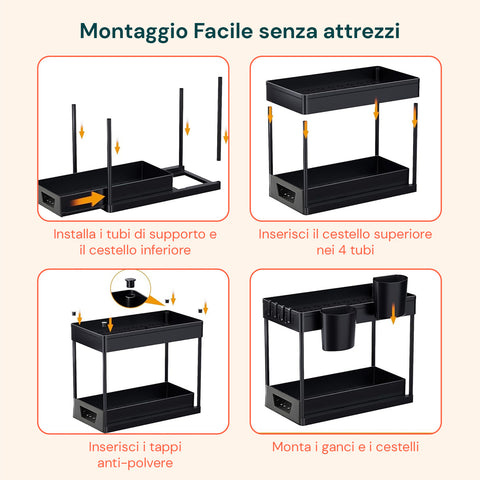 Montaggio Facile senza attrezzi

Installa i tubi di supporto e il cestello inferiore

Inserisci il cestello superiore nei 4 tubi

Inserisci i tappi anti-polvere

Monta i ganci e i cestelli