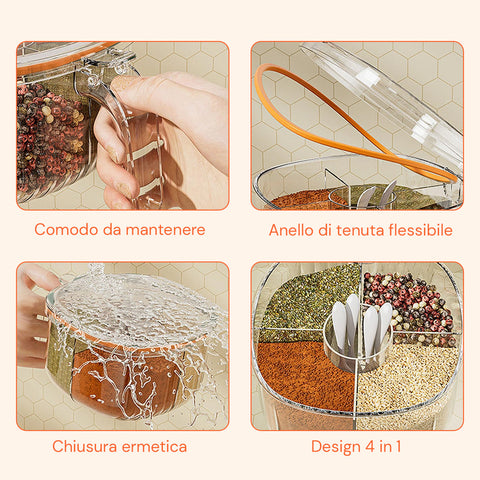 Comodo da mantenere

Anello di tenuta flessibile

Chiusura ermetica

Design 4 in 1