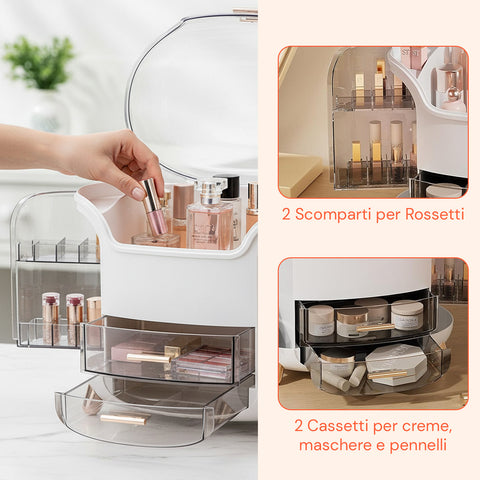 2 Scomparti per Rossetti

2 Cassetti per creme, maschere e pennelli