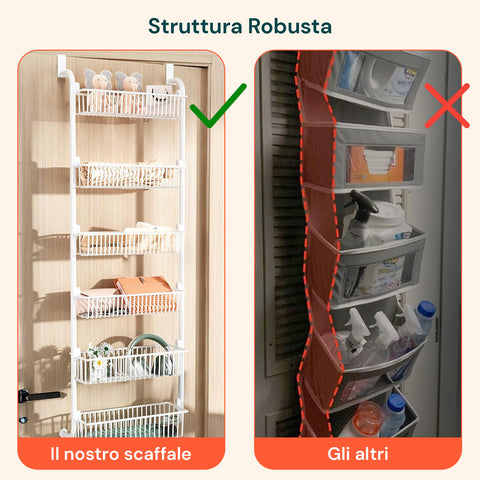 Struttura Robusta

Il nostro scaffale

Gli altri