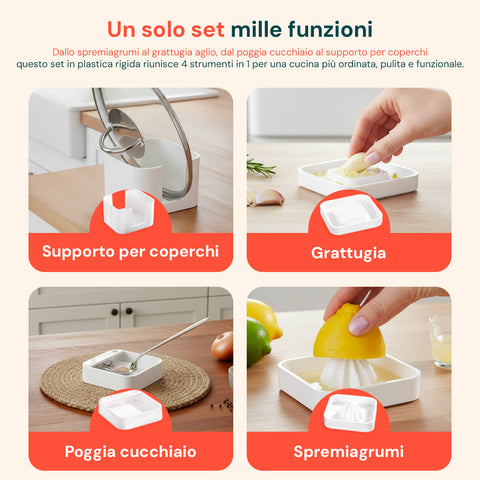 Un solo set mille funzioni

Dallo spremiagrumi al grattugia aglio, dal poggia cucchiaio al supporto per coperchi questo set in plastica rigida riunisce 4 strumenti in 1 per una cucina più ordinata, pulita e funzionale.

Supporto per coperchi

Grattugia

Poggia cucchiaio

Spremiagrumi