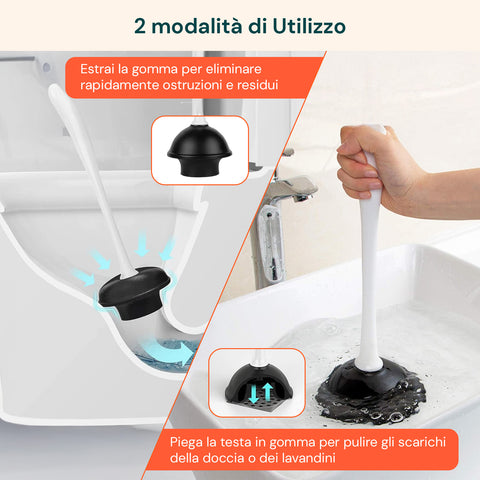 2 modalità di Utilizzo

Estrai la gomma per eliminare rapidamente ostruzioni e residui

Piega la testa in gomma per pulire gli scarichi della doccia o dei lavandini