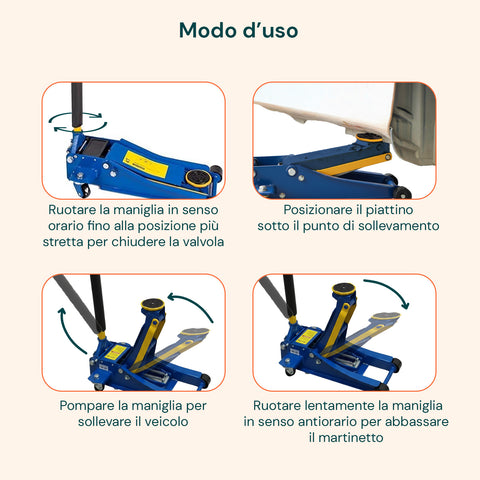 Modo d'uso

Ruotare la maniglia in senso orario fino alla posizione più stretta per chiudere la valvola

Posizionare il piattino sotto il punto di sollevamento

Pompare la maniglia per sollevare il veicolo

Ruotare lentamente la maniglia in senso antiorario per abbassare il martinetto